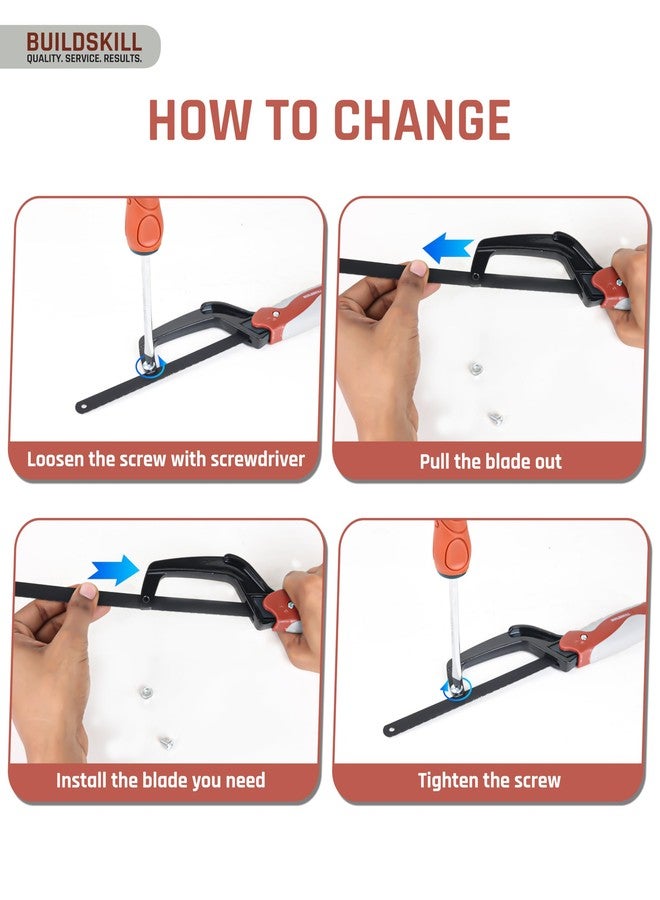 BUILDSKILL
QUALITY. SERVICE. RESULTS.

HOW TO CHANGE

Loosen the screw with screwdriver

Pull the blade out

Install the blade you need

Tighten the screw